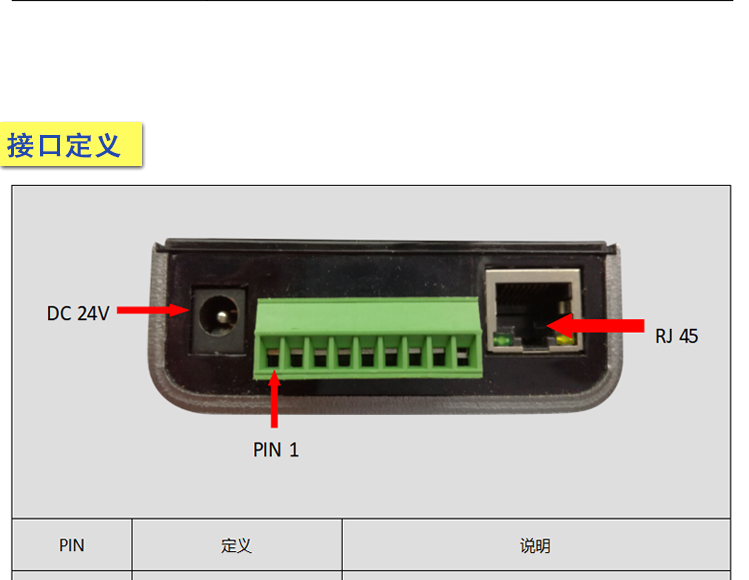 接口定义

DC 24V

RJ 45

PIN 1

| PIN | 定义 | 说明 |
|---|---|---|